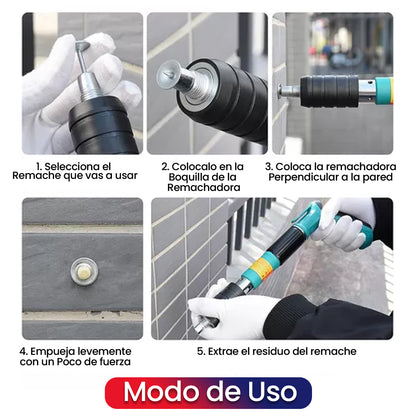 1. Selecciona el Remache que vas a usar

2. Colocalo en la Boquilla de la Remachadora

3. Coloca la remachadora Perpendicular a la pared

4. Empueja levemente con un Poco de fuerza

5. Extrae el residuo del remache

Modo de Uso